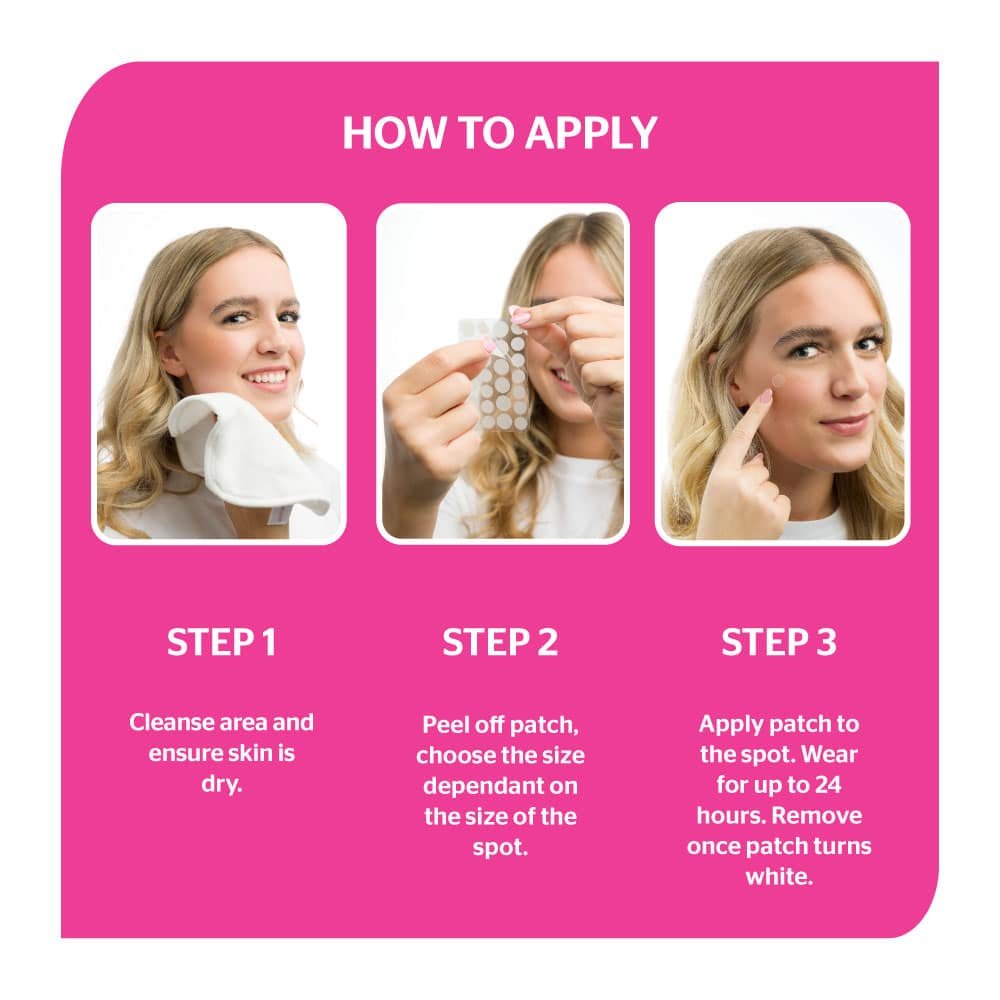 HOW TO APPLY

STEP 1

Cleanse area and ensure skin is dry.

STEP 2

Peel off patch, choose the size dependant on the size of the spot.

STEP 3

Apply patch to the spot. Wear for up to 24 hours. Remove once patch turns white.